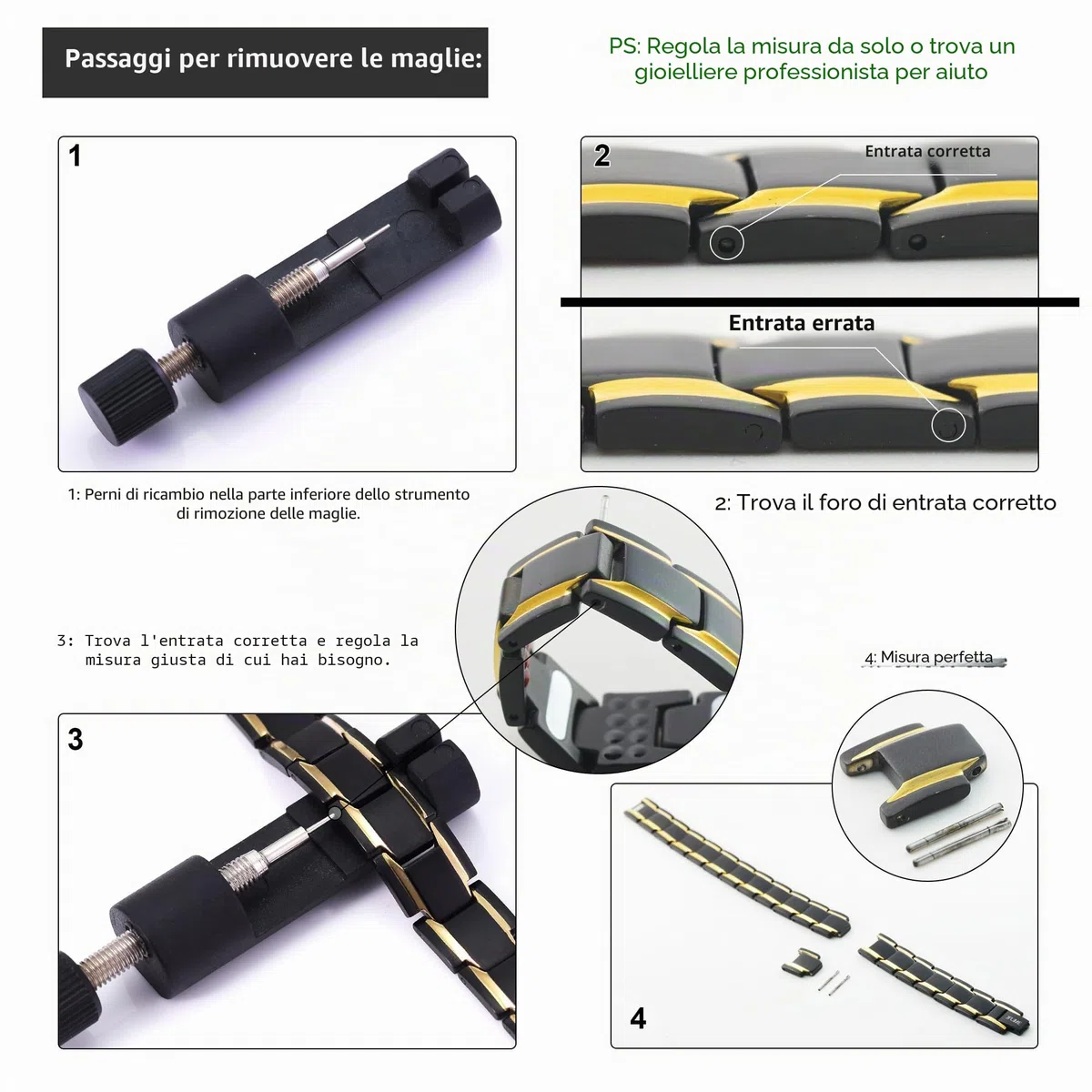 Passaggi per rimuovere le maglie:

PS: Regola la misura da solo o trova un gioielliere professionista per aiuto

1

2

Entrata corretta

Entrata errata

1: Perni di ricambio nella parte inferiore dello strumento di rimozione delle maglie.

2: Trova il foro di entrata corretto

3: Trova l'entrata corretta e regola la misura giusta di cui hai bisogno.

4: Misura perfetta

3

4