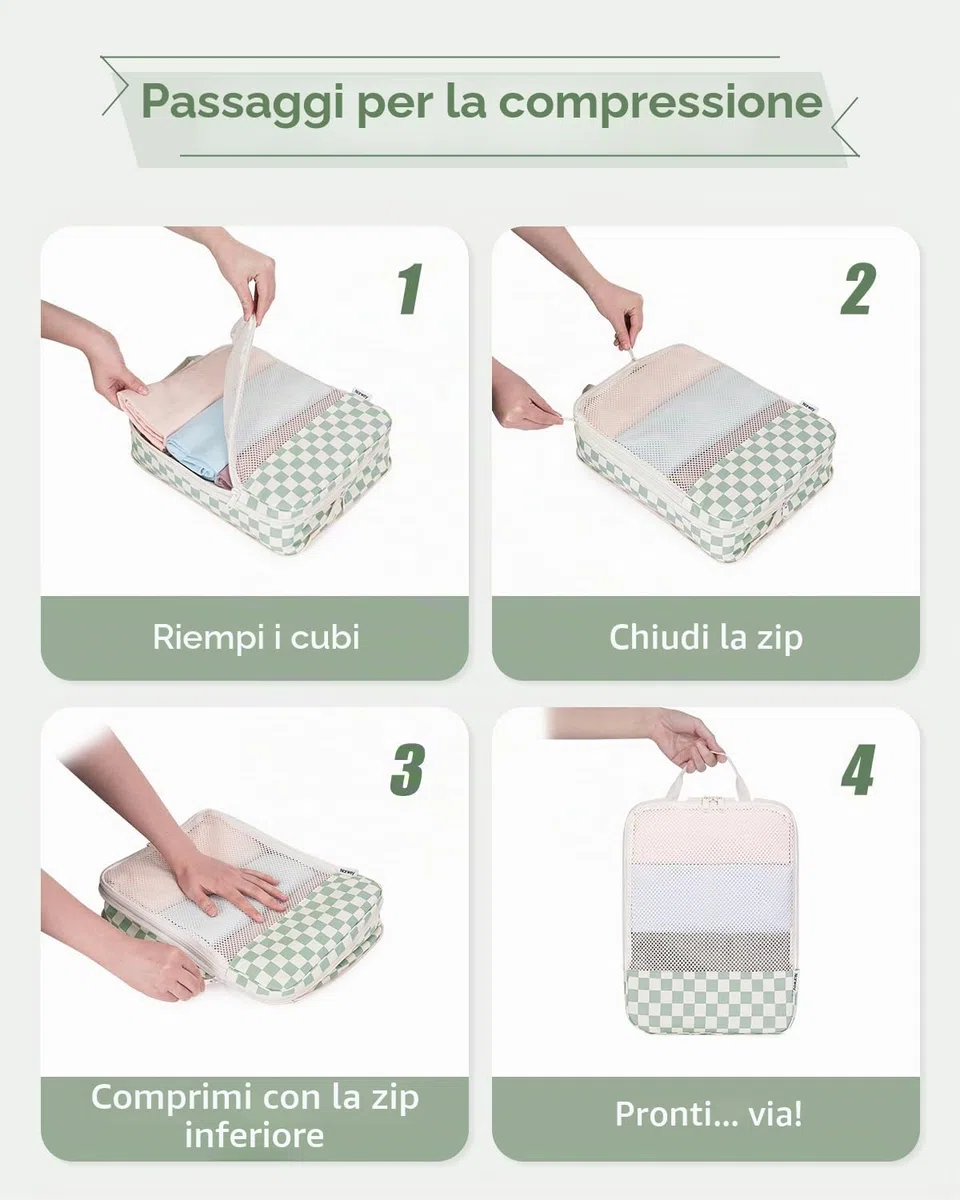 Passaggi per la compressione

1

Riempi i cubi

2

Chiudi la zip

3

Comprimi con la zip inferiore

4

Pronti... via!