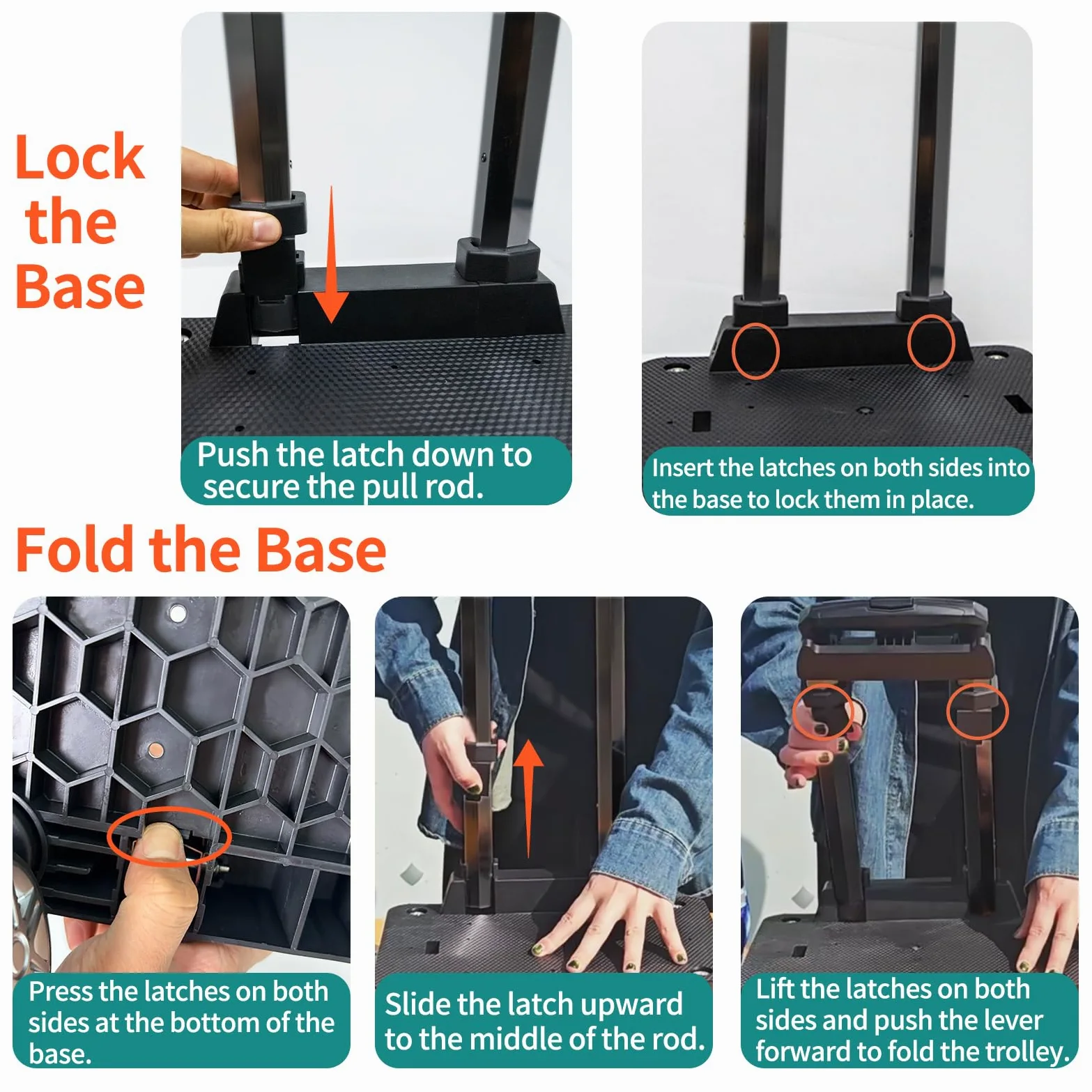 Lock the Base

Push the latch down to secure the pull rod.

Insert the latches on both sides into the base to lock them in place.

Fold the Base

Press the latches on both sides at the bottom of the base.

Slide the latch upward to the middle of the rod.

Lift the latches on both sides and push the lever forward to fold the trolley.